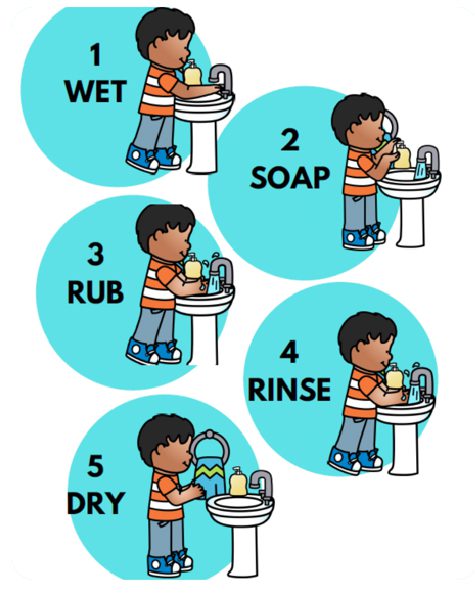 1
WET

2
SOAP

3
RUB

4
RINSE

5
DRY